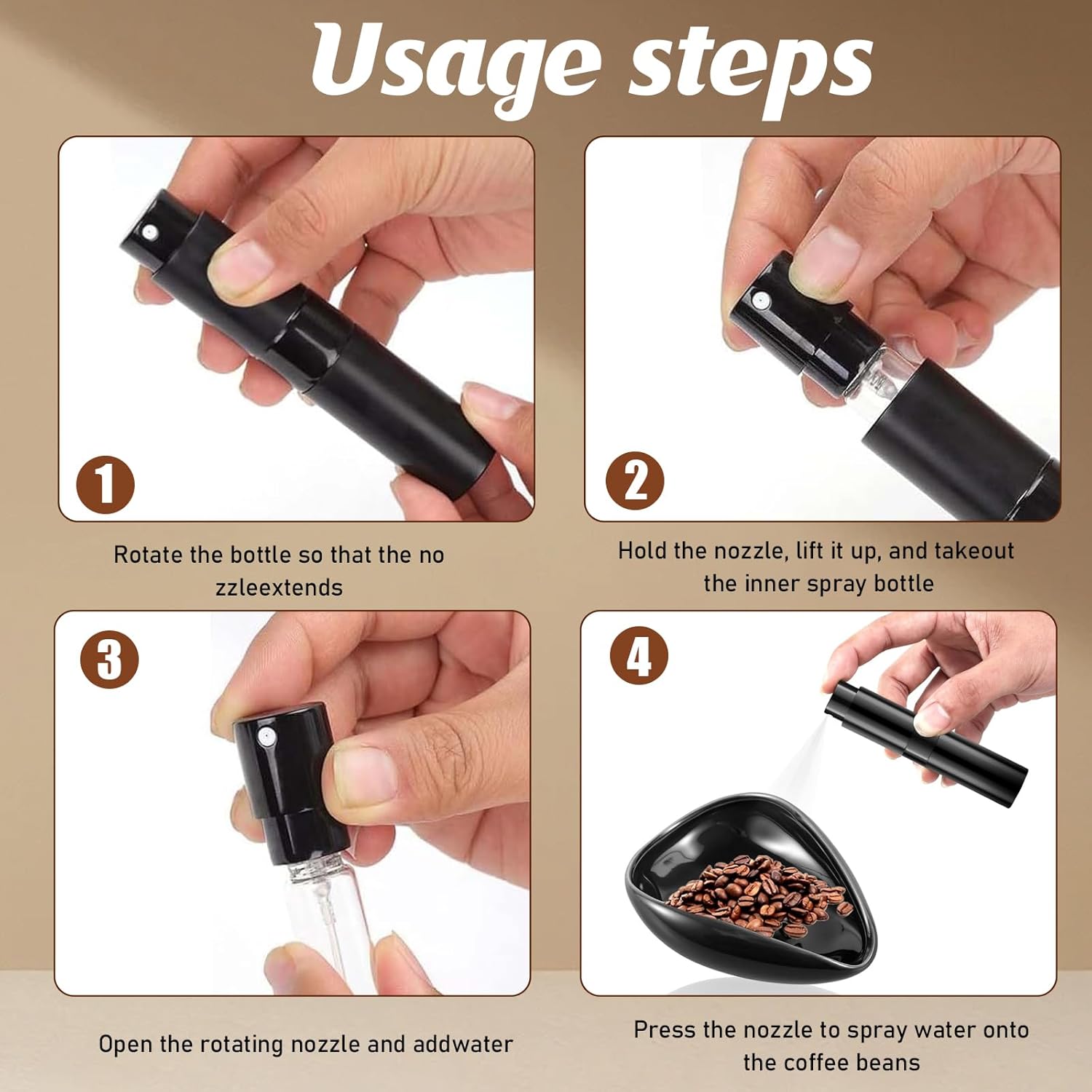 Usage steps

1

Rotate the bottle so that the no zzleextends

2

Hold the nozzle, lift it up, and takeout the inner spray bottle

3

Open the rotating nozzle and addwater

4

Press the nozzle to spray water onto the coffee beans