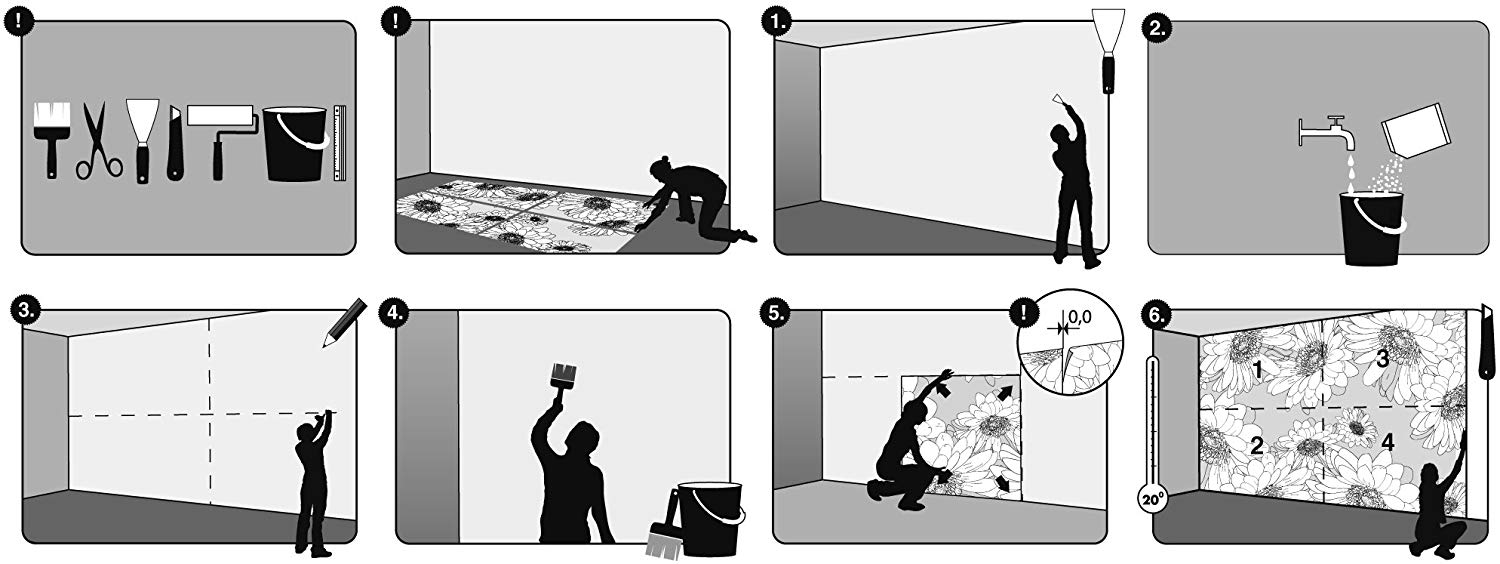 !

!

1.

2.

3.

4.

5.

!

0,0

6.

1

3

2

4

20°