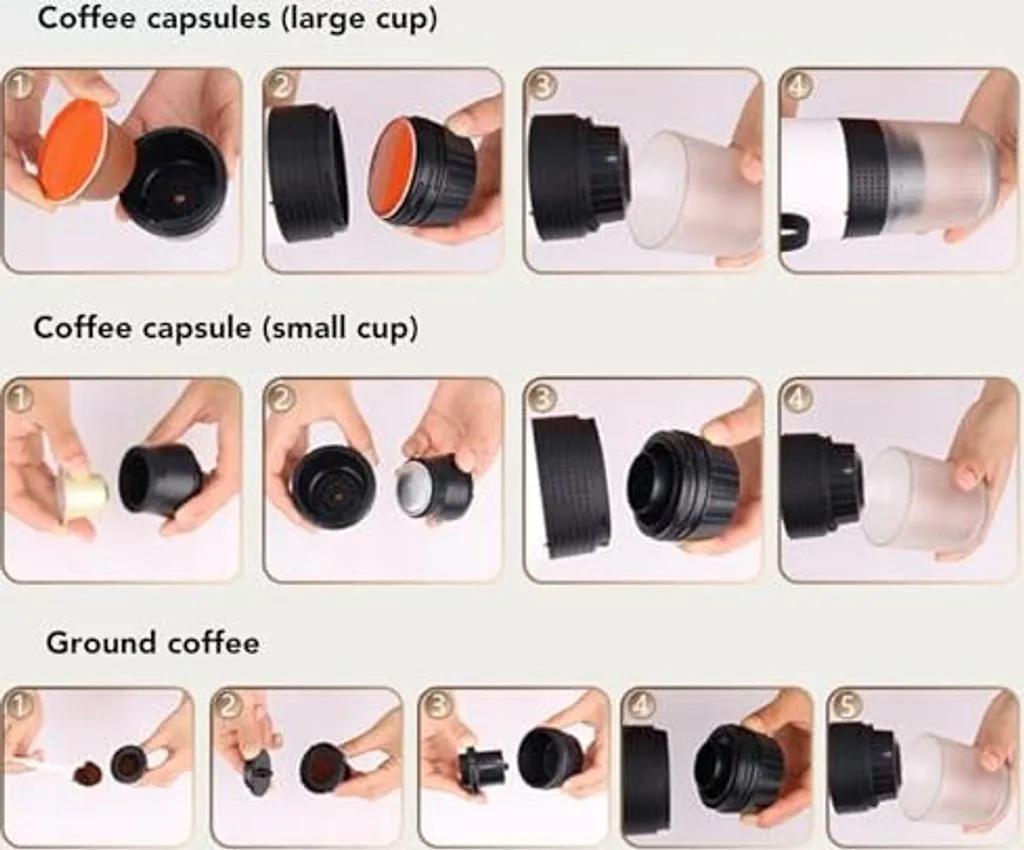 Coffee capsules (large cup)

1

2

3

4

Coffee capsule (small cup)

1

2

3

4

Ground coffee

1

2

3

4

5