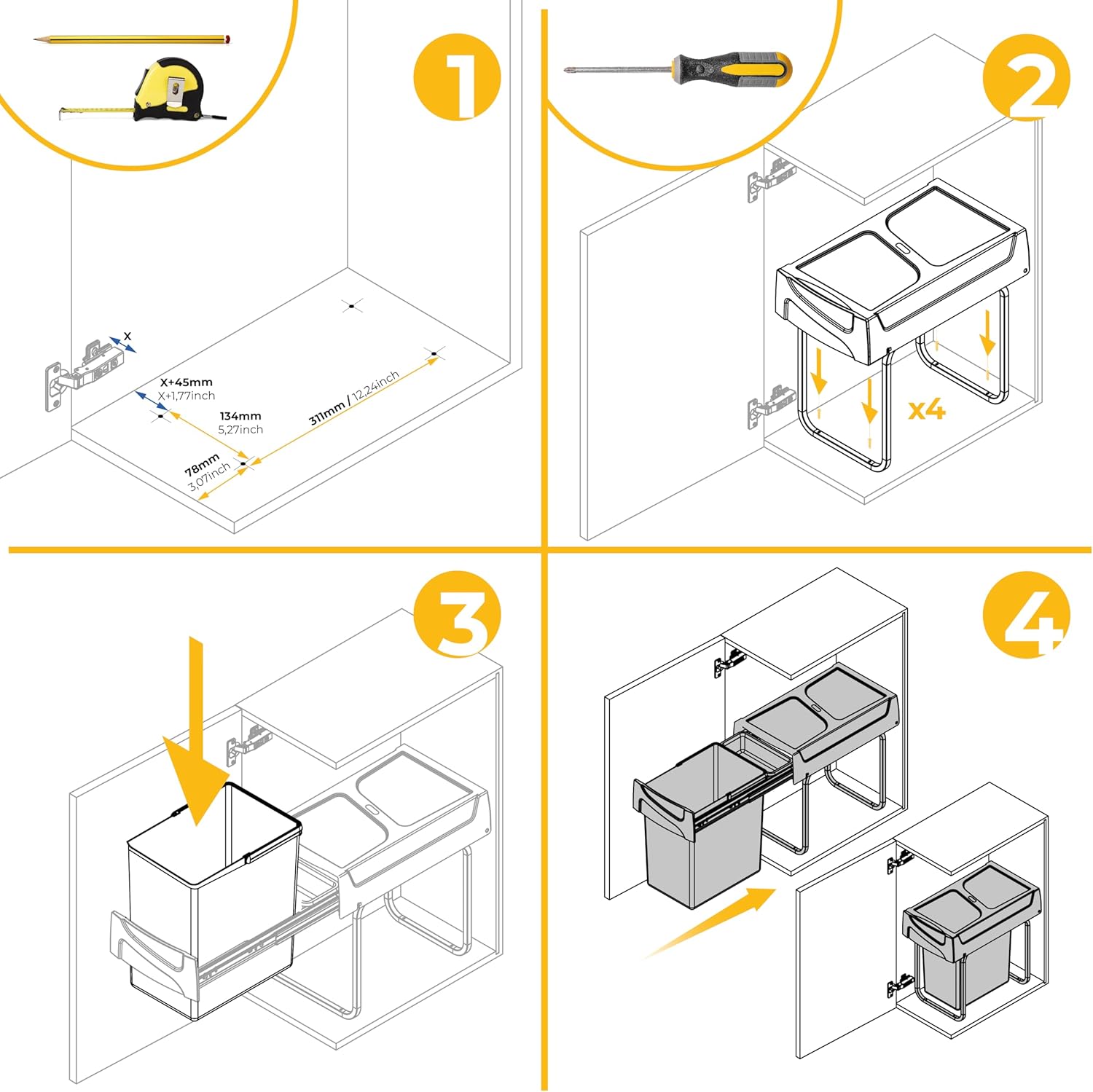 1

X

X+45mm
X+1,77inch

134mm
5,27inch

311mm / 12,24inch

78mm
3,07inch

2

x4

3

4