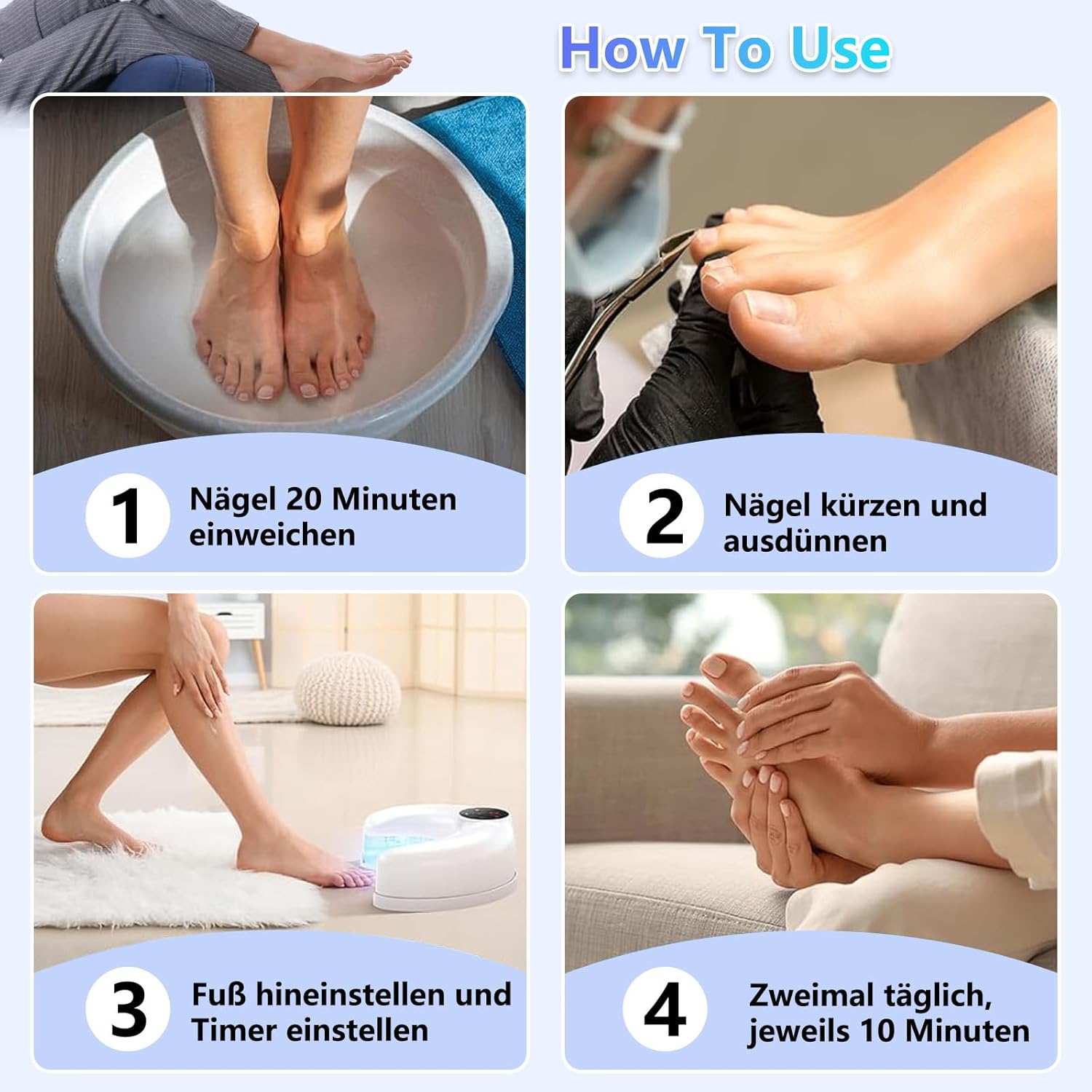 How To Use

1 Nägel 20 Minuten einweichen

2 Nägel kürzen und ausdünnen

3 Fuß hineinstellen und Timer einstellen

4 Zweimal täglich, jeweils 10 Minuten