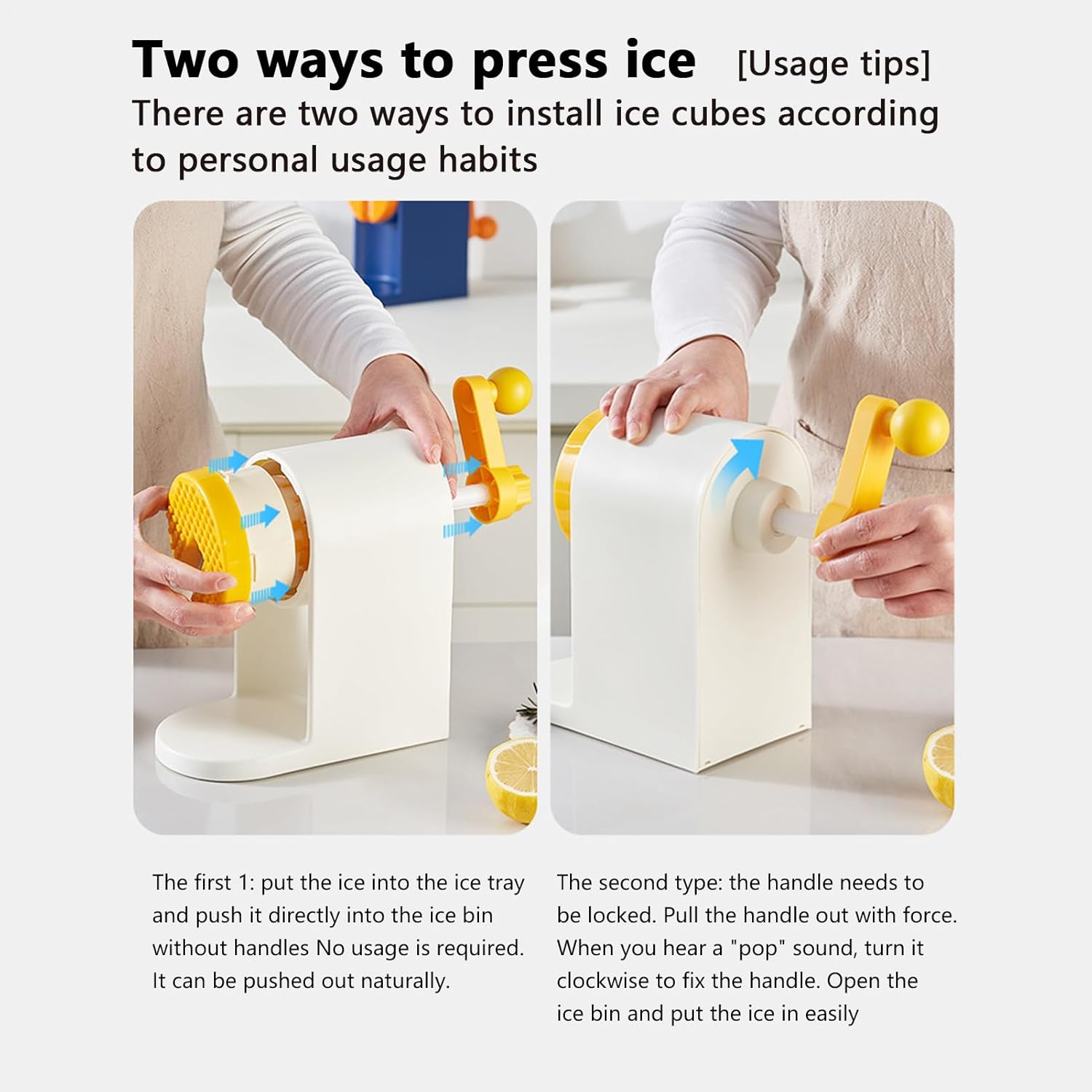 Two ways to press ice [Usage tips]

There are two ways to install ice cubes according to personal usage habits

The first 1: put the ice into the ice tray and push it directly into the ice bin without handles No usage is required. It can be pushed out naturally.

The second type: the handle needs to be locked. Pull the handle out with force. When you hear a "pop" sound, turn it clockwise to fix the handle. Open the ice bin and put the ice in easily