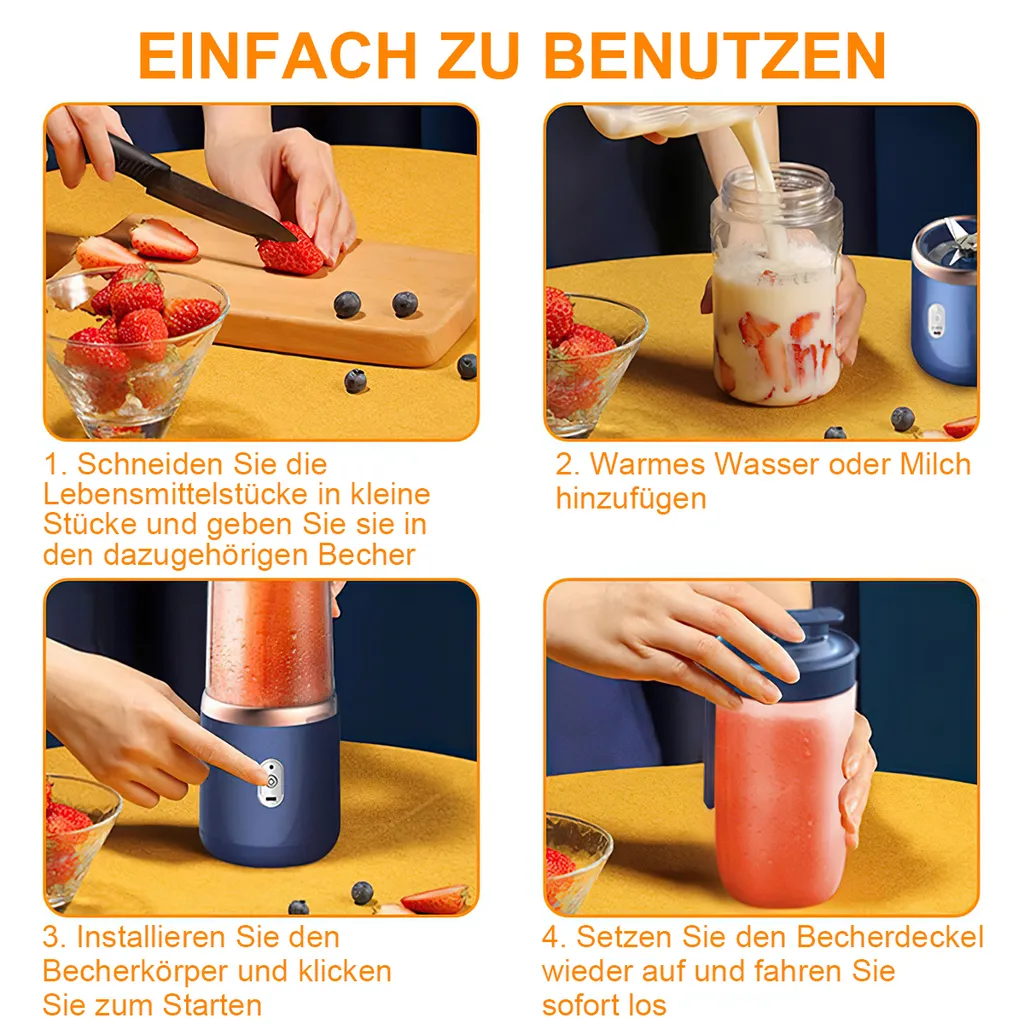 EINFACH ZU BENUTZEN

1. Schneiden Sie die Lebensmittelstücke in kleine Stücke und geben Sie sie in den dazugehörigen Becher

2. Warmes Wasser oder Milch hinzufügen

3. Installieren Sie den Becherkörper und klicken Sie zum Starten

4. Setzen Sie den Becherdeckel wieder auf und fahren Sie sofort los