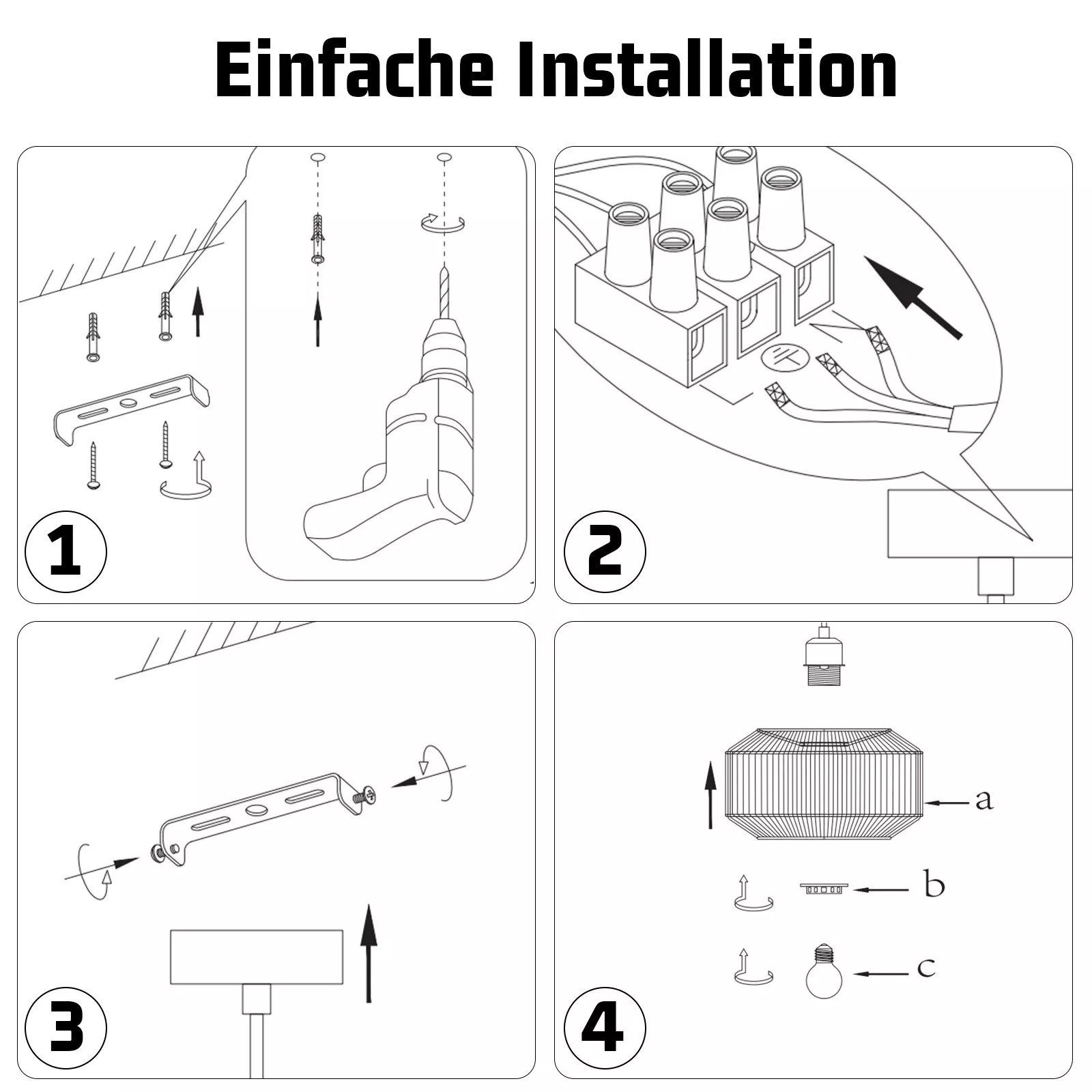 Einfache Installation

1

2

3

a

b

c

4