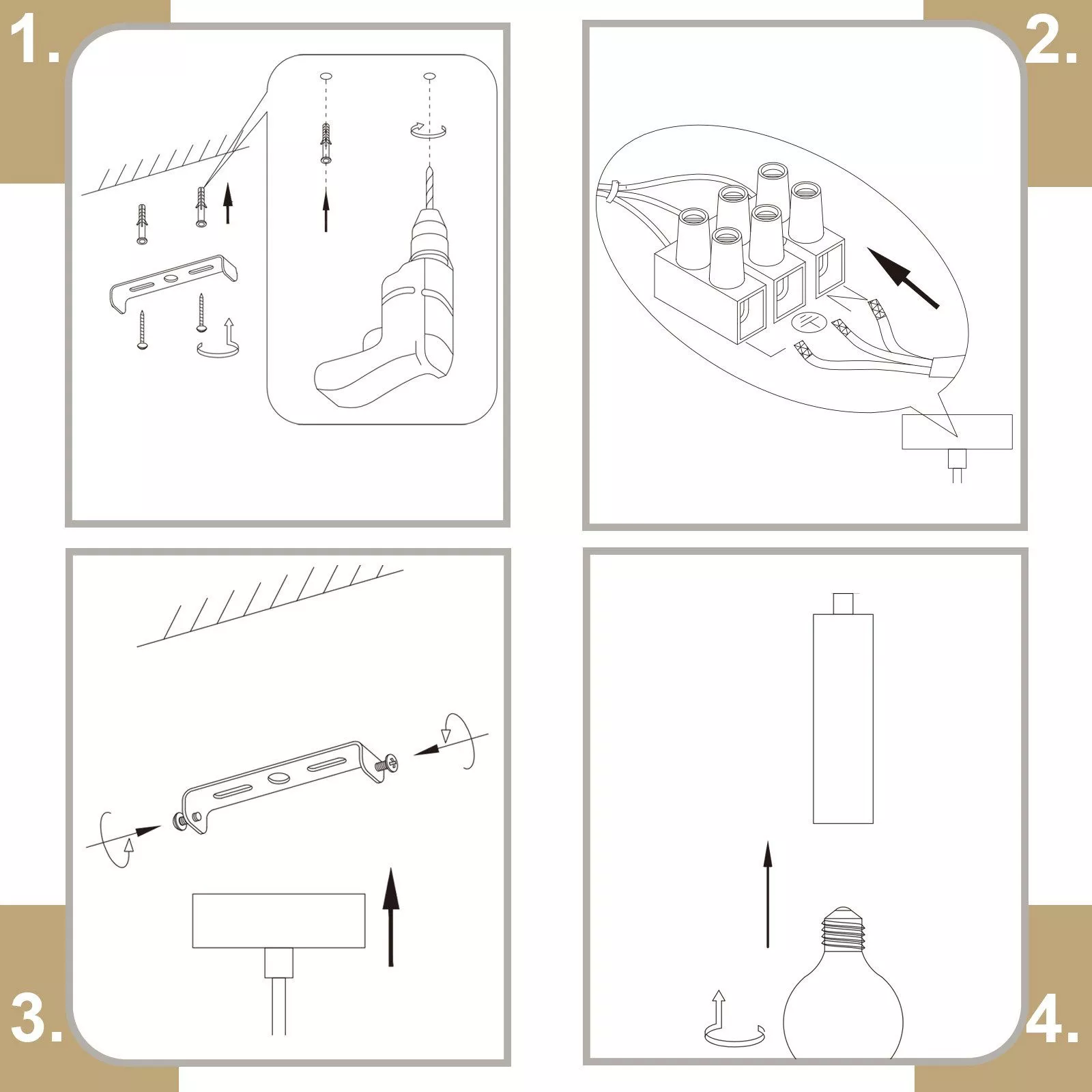 1.

2.

3.

4.