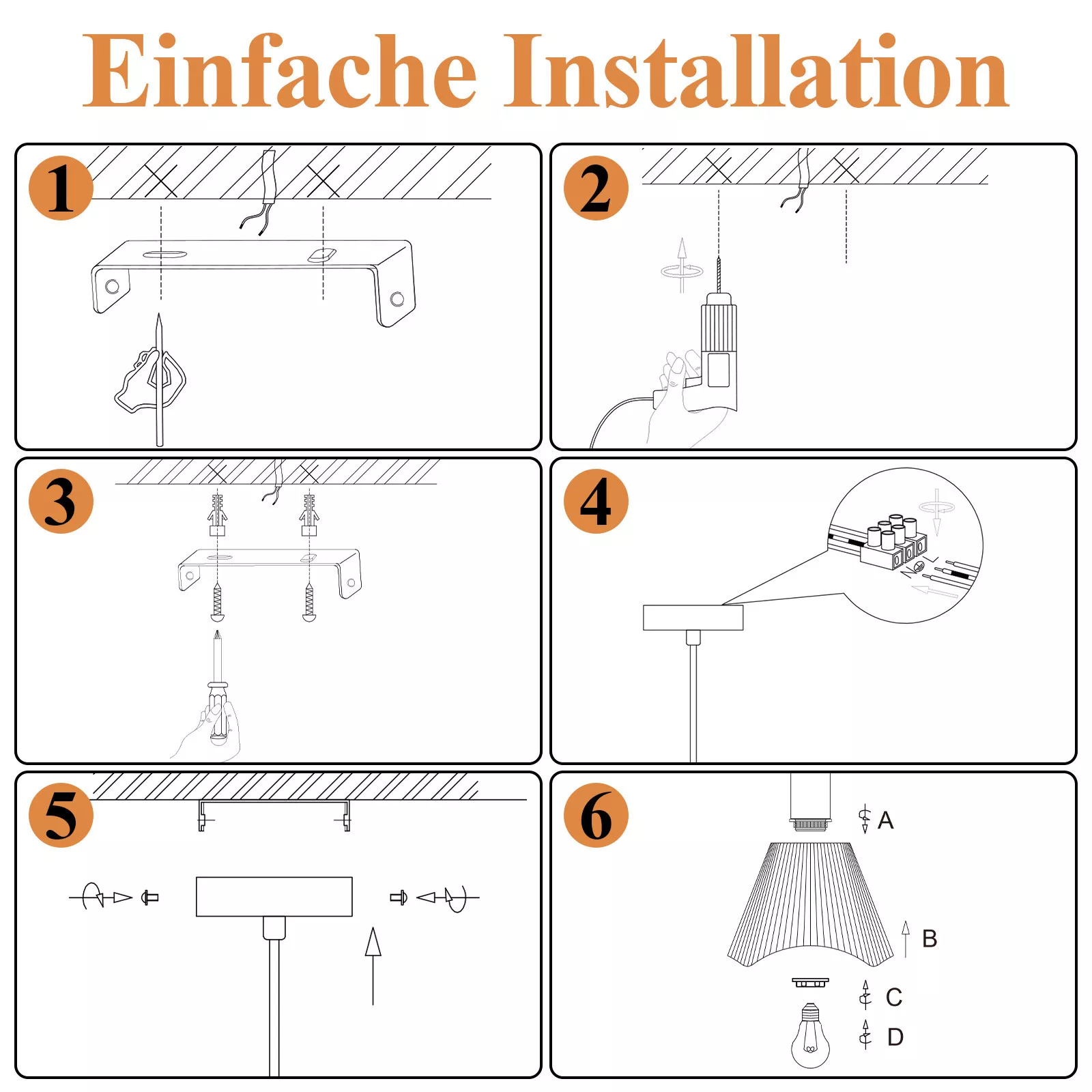 Einfache Installation

1

2

3

4

5

6

A

B

C

D